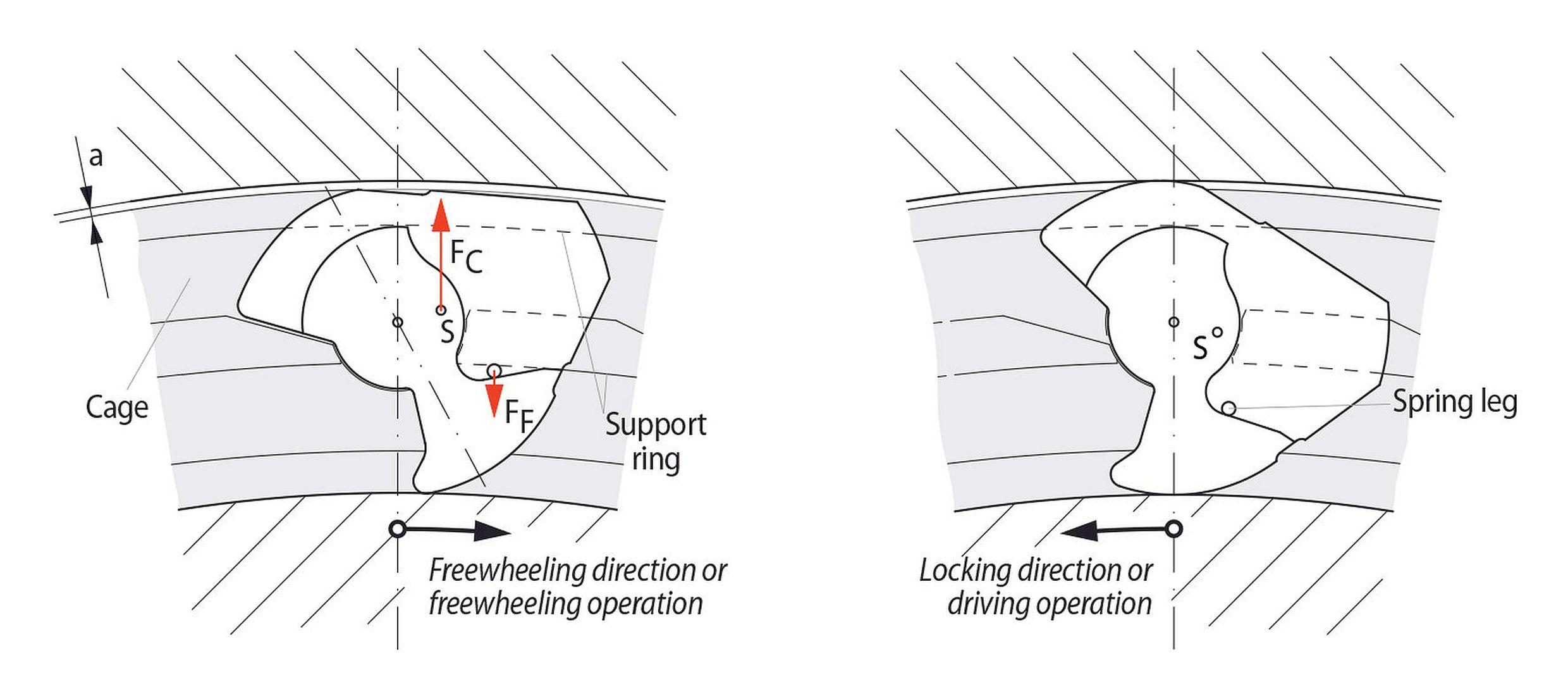 a

$F_C$

S

$F_F$

Cage

Support ring

Freewheeling direction or freewheeling operation

S

Spring leg

Locking direction or driving operation